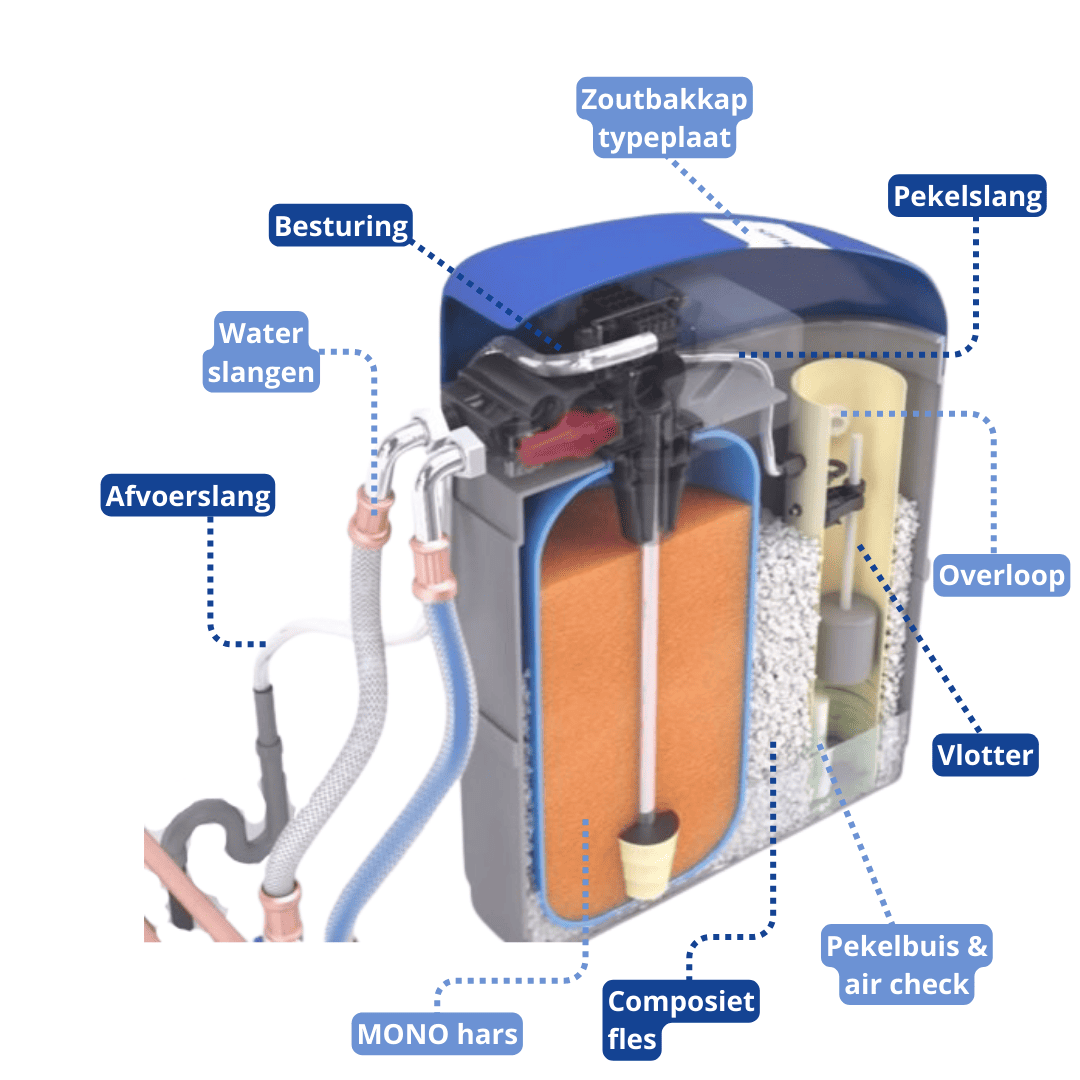 Zoutbakkap typeplaat

Pekelslang

Besturing

Water slangen

Afvoerslang

Overloop

Vlotter

Pekelbuis & air check

Composiet fles

MONO hars